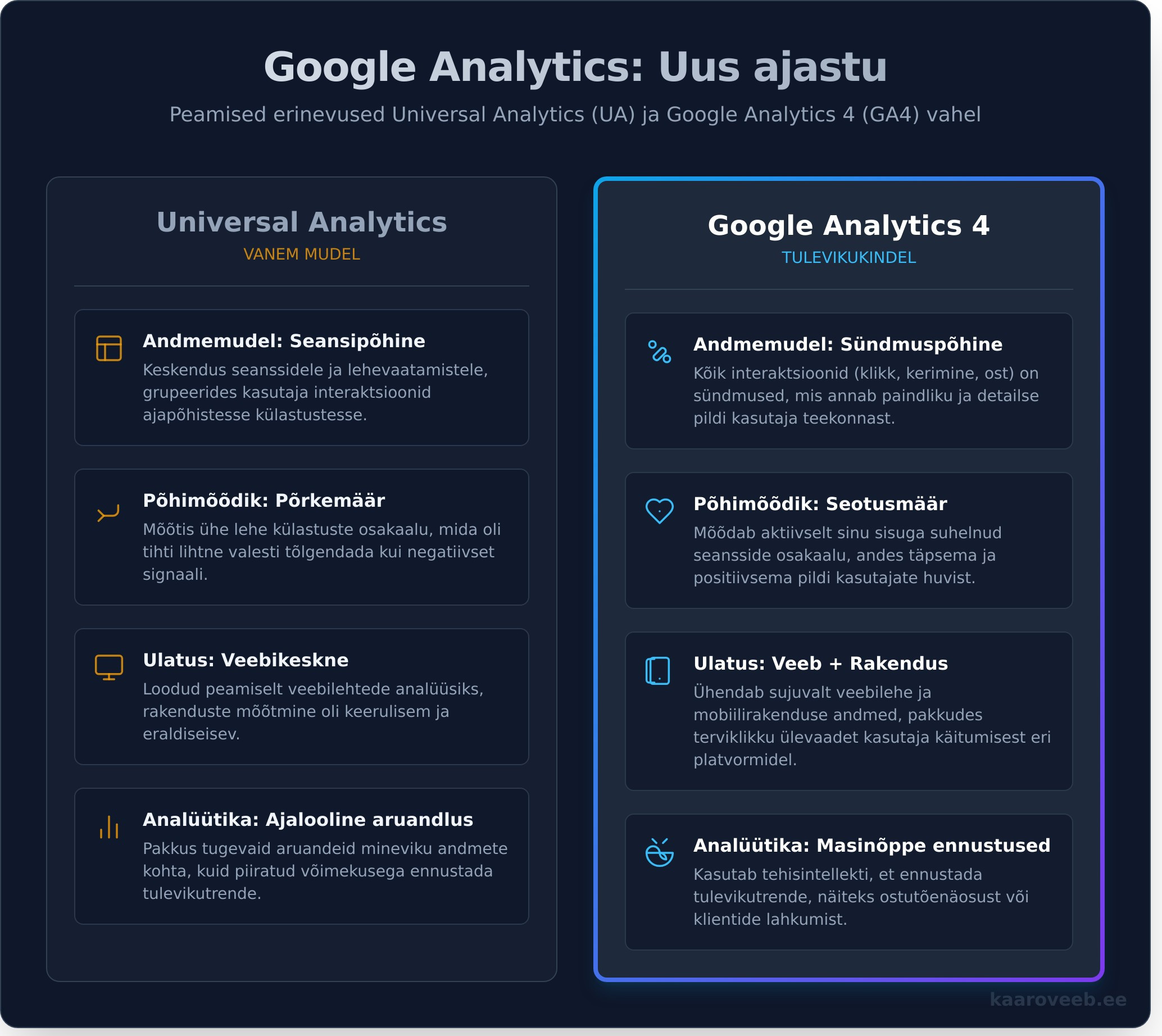 Google Analytics: Uus ajastu

Peamised erinevused Universal Analytics (UA) ja Google Analytics 4 (GA4) vahel

Universal Analytics
VANEM MUDEL

Andmemudel: Seansipõhine
Keskendus seanssidele ja lehevaatamistele, grupeerides kasutaja interaktsioonid ajapõhistesse külastustesse.

Põhimõõdik: Põrkemäär
Mõõtis ühe lehe külastuste osakaalu, mida oli tihti lihtne valesti tõlgendada kui negatiivset signaali.

Ulatus: Veebikeskne
Loodud peamiselt veebilehtede analüüsiks, rakenduste mõõtmine oli keerulisem ja eraldiseisev.

Analüütika: Ajalooline aruandlus
Pakkus tugevaid aruandeid mineviku andmete kohta, kuid piiratud võimekusega ennustada tulevikutrende.

Google Analytics 4
TULEVIKUKINDEL

Andmemudel: Sündmuspõhine
Kõik interaktsioonid (klikk, kerimine, ost) on sündmused, mis annab paindliku ja detailse pildi kasutaja teekonnast.

Põhimõõdik: Seotusmäär
Mõõdab aktiivselt sinu sisuga suhelnud seansside osakaalu, andes täpsema ja positiivsema pildi kasutajate huvist.

Ulatus: Veeb + Rakendus
Ühendab sujuvalt veebilehe ja mobiilirakenduse andmed, pakkudes terviklikku ülevaadet kasutaja käitumisest eri platvormidel.

Analüütika: Masinõppe ennustused
Kasutab tehisintellekti, et ennustada tulevikutrende, näiteks ostutõenäosust või klientide lahkumist.

kaaroveeb.ee