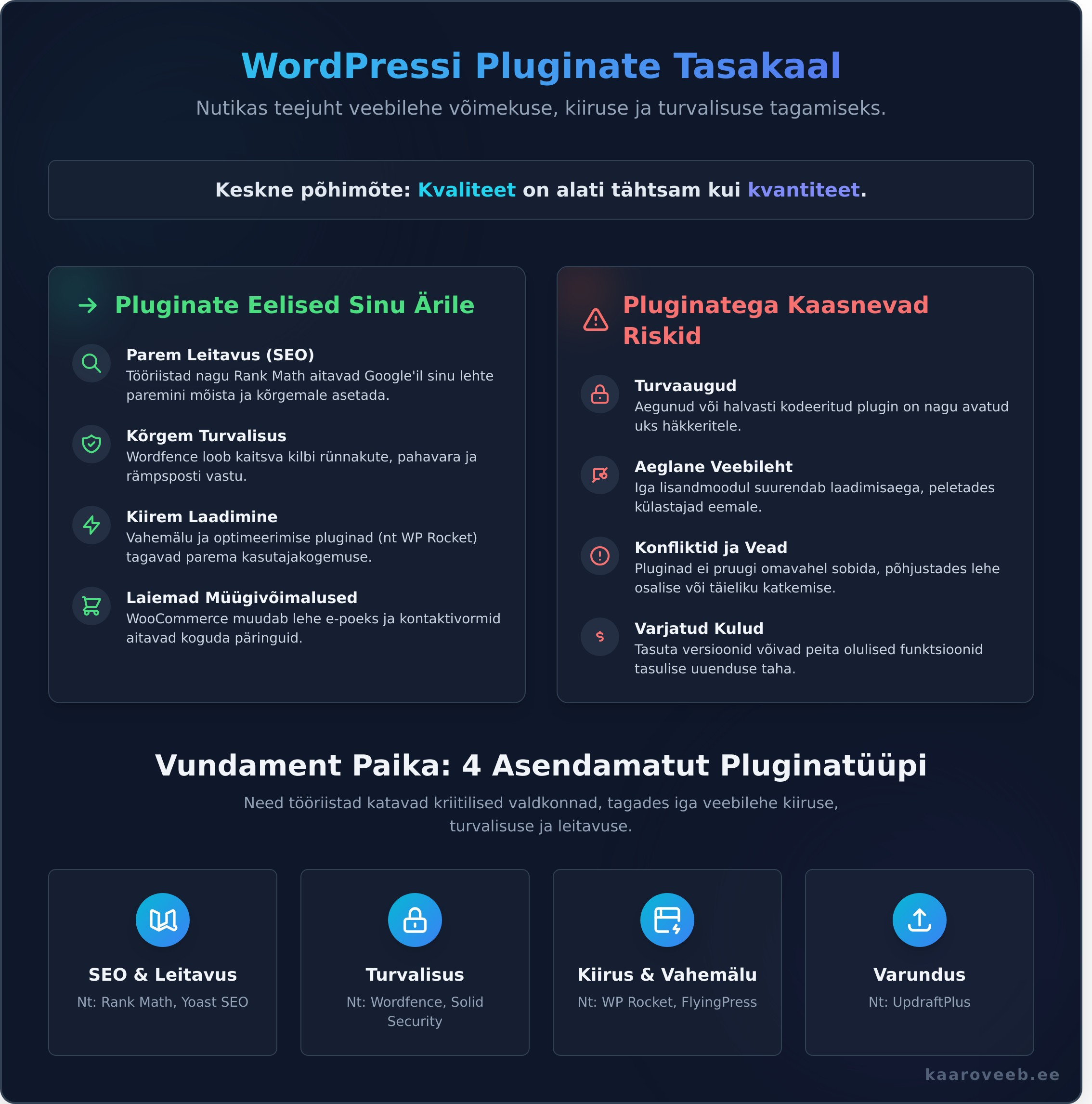 WordPressi Pluginate Tasakaal

Nutikas teejuht veebilehe võimekuse, kiiruse ja turvalisuse tagamiseks.

Keskne põhimõte: Kvaliteet on alati tähtsam kui kvantiteet.

Pluginate Eelised Sinu Ärile

Parem Leitavus (SEO)
Tööriistad nagu Rank Math aitavad Google'il sinu lehte paremini mõista ja kõrgemale asetada.

Kõrgem Turvalisus
Wordfence loob kaitsva kilbi rünnakute, pahavara ja rämpsposti vastu.

Kiirem Laadimine
Vahemälu ja optimeerimise pluginad (nt WP Rocket) tagavad parema kasutajakogemuse.

Laiemad Müügivõimalused
WooCommerce muudab lehe e-poeks ja kontaktivormid aitavad koguda päringuid.

Pluginatega Kaasnevad Riskid

Turvaaugud
Aegunud või halvasti kodeeritud plugin on nagu avatud uks häkkeritele.

Aeglane Veebileht
Iga lisandmoodul suurendab laadimisaega, peletades külastajad eemale.

Konfliktid ja Vead
Pluginad ei pruugi omavahel sobida, põhjustades lehe osalise või täieliku katkemise.

Varjatud Kulud
Tasuta versioonid võivad peita olulised funktsioonid tasulise uuenduse taha.

Vundament Paika: 4 Asendamatut Pluginatüüpi

Need tööriistad katavad kriitilised valdkonnad, tagades iga veebilehe kiiruse, turvalisuse ja leitavuse.

SEO & Leitavus
Nt: Rank Math, Yoast SEO

Turvalisus
Nt: Wordfence, Solid Security

Kiirus & Vahemälu
Nt: WP Rocket, FlyingPress

Varundus
Nt: UpdraftPlus

kaaroveeb.ee